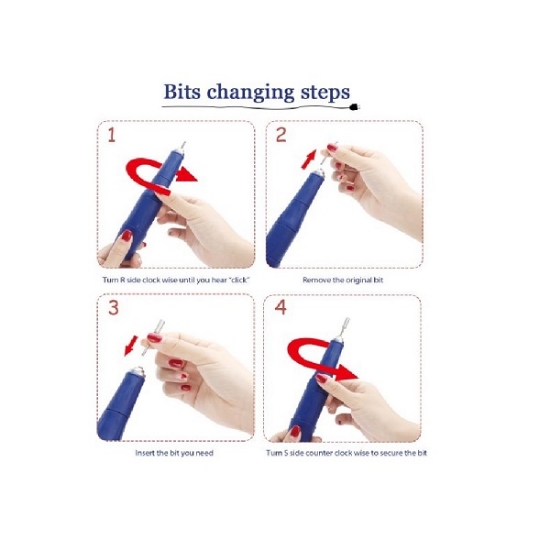 Bits changing steps

1

Turn R side clock wise until you hear "click"

2

Remove the original bit

3

Insert the bit you need

4

Turn S side counter clock wise to secure the bit